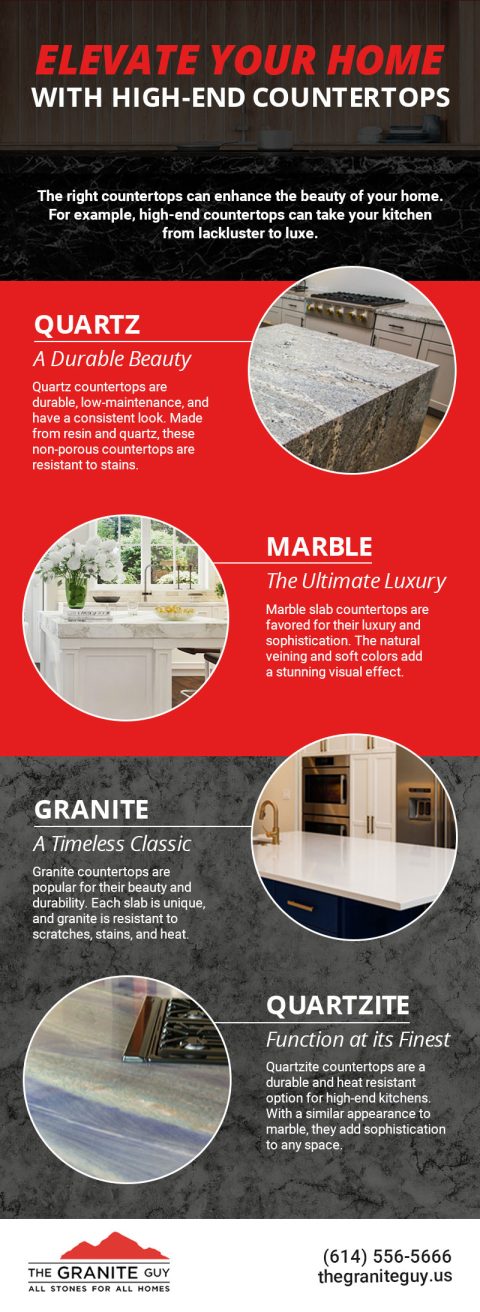 ELEVATE YOUR HOME
WITH HIGH-END COUNTERTOPS

The right countertops can enhance the beauty of your home. For example, high-end countertops can take your kitchen from lackluster to luxe.

QUARTZ
A Durable Beauty

Quartz countertops are durable, low-maintenance, and have a consistent look. Made from resin and quartz, these non-porous countertops are resistant to stains.

MARBLE
The Ultimate Luxury

Marble slab countertops are favored for their luxury and sophistication. The natural veining and soft colors add a stunning visual effect.

GRANITE
A Timeless Classic

Granite countertops are popular for their beauty and durability. Each slab is unique, and granite is resistant to scratches, stains, and heat.

QUARTZITE
Function at its Finest

Quartzite countertops are a durable and heat resistant option for high-end kitchens. With a similar appearance to marble, they add sophistication to any space.

THE GRANITE GUY
ALL STONES FOR ALL HOMES

(614) 556-5666
thegraniteguy.us