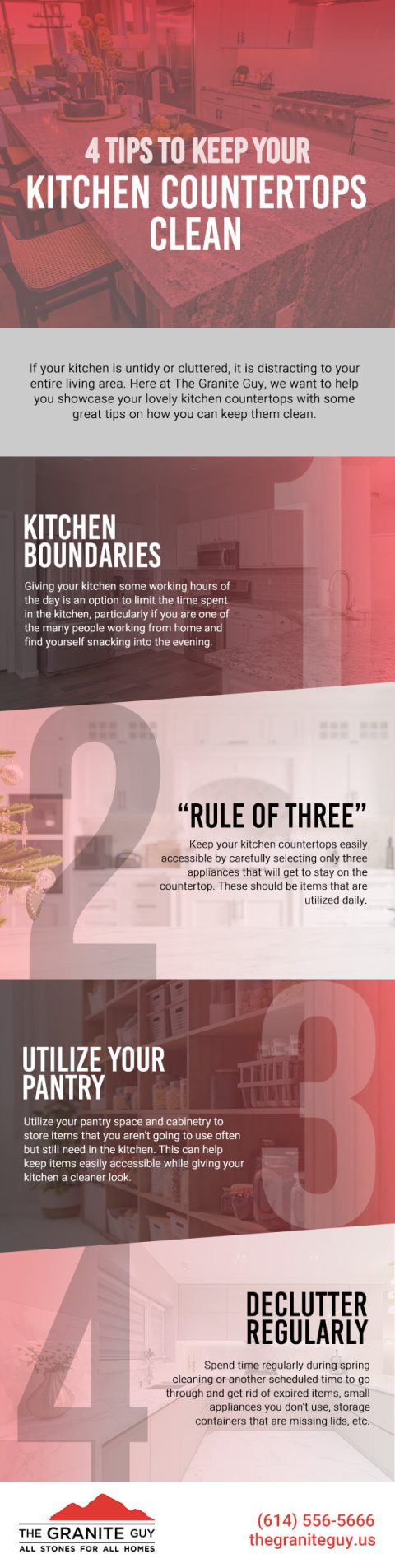 4 TIPS TO KEEP YOUR KITCHEN COUNTERTOPS CLEAN

If your kitchen is untidy or cluttered, it is distracting to your entire living area. Here at The Granite Guy, we want to help you showcase your lovely kitchen countertops with some great tips on how you can keep them clean.

1

KITCHEN BOUNDARIES

Giving your kitchen some working hours of the day is an option to limit the time spent in the kitchen, particularly if you are one of the many people working from home and find yourself snacking into the evening.

2

"RULE OF THREE"

Keep your kitchen countertops easily accessible by carefully selecting only three appliances that will get to stay on the countertop. These should be items that are utilized daily.

3

UTILIZE YOUR PANTRY

Utilize your pantry space and cabinetry to store items that you aren't going to use often but still need in the kitchen. This can help keep items easily accessible while giving your kitchen a cleaner look.

4

DECLUTTER REGULARLY

Spend time regularly during spring cleaning or another scheduled time to go through and get rid of expired items, small appliances you don't use, storage containers that are missing lids, etc.

THE GRANITE GUY
ALL STONES FOR ALL HOMES

(614) 556-5666
thegraniteguy.us